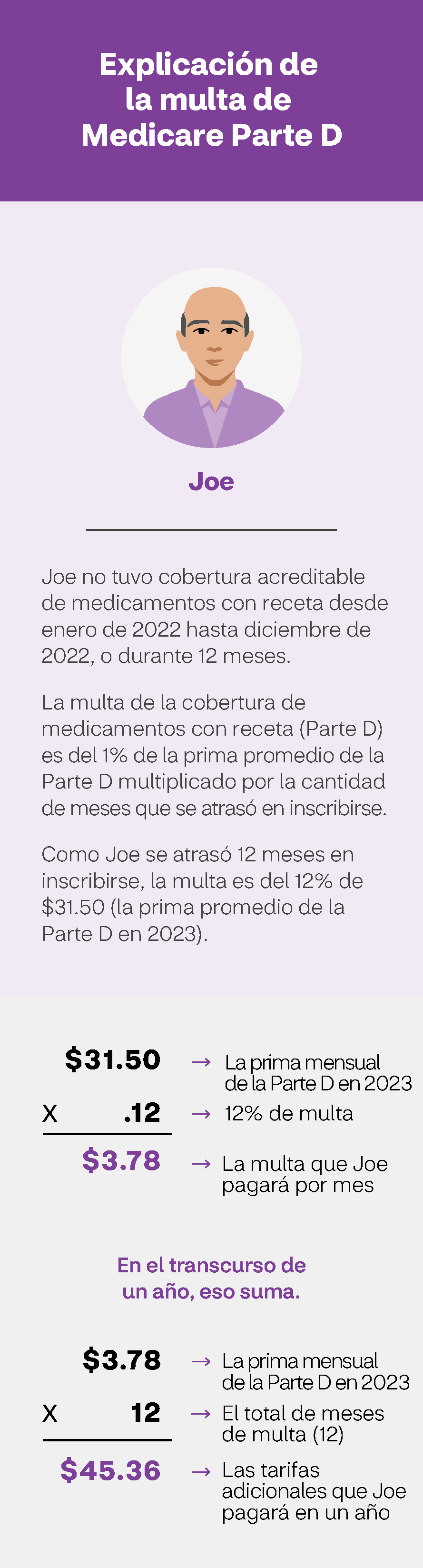 Explicación de la multa de Medicare Parte D

Joe

Joe no tuvo cobertura acreditable de medicamentos con receta desde enero de 2022 hasta diciembre de 2022, o durante 12 meses.

La multa de la cobertura de medicamentos con receta (Parte D) es del 1% de la prima promedio de la Parte D multiplicado por la cantidad de meses que se atrasó en inscribirse.

Como Joe se atrasó 12 meses en inscribirse, la multa es del 12% de $31.50 (la prima promedio de la Parte D en 2023).

$31.50 → La prima mensual de la Parte D en 2023
X .12 → 12% de multa
$3.78 → La multa que Joe pagará por mes

En el transcurso de un año, eso suma.

$3.78 → La prima mensual de la Parte D en 2023
X 12 → El total de meses de multa (12)
$45.36 → Las tarifas adicionales que Joe pagará en un año